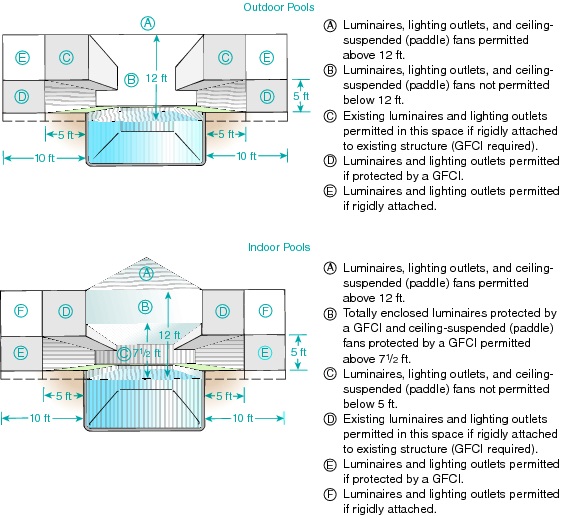 Outdoor Pools

A

E C C E

B 12 ft

D D 5 ft

5 ft 5 ft

10 ft 10 ft

Ⓐ Luminaires, lighting outlets, and ceiling-suspended (paddle) fans permitted above 12 ft.

Ⓑ Luminaires, lighting outlets, and ceiling-suspended (paddle) fans not permitted below 12 ft.

Ⓒ Existing luminaires and lighting outlets permitted in this space if rigidly attached to existing structure (GFCI required).

Ⓓ Luminaires and lighting outlets permitted if protected by a GFCI.

Ⓔ Luminaires and lighting outlets permitted if rigidly attached.

Indoor Pools

A

F D B D F

12 ft

E C $7\frac{1}{2}$ ft E 5 ft

5 ft 5 ft

10 ft 10 ft

Ⓐ Luminaires, lighting outlets, and ceiling-suspended (paddle) fans permitted above 12 ft.

Ⓑ Totally enclosed luminaires protected by a GFCI and ceiling-suspended (paddle) fans protected by a GFCI permitted above $7\frac{1}{2}$ ft.

Ⓒ Luminaires, lighting outlets, and ceiling-suspended (paddle) fans not permitted below 5 ft.

Ⓓ Existing luminaires and lighting outlets permitted in this space if rigidly attached to existing structure (GFCI required).

Ⓔ Luminaires and lighting outlets permitted if protected by a GFCI.

Ⓕ Luminaires and lighting outlets permitted if rigidly attached.